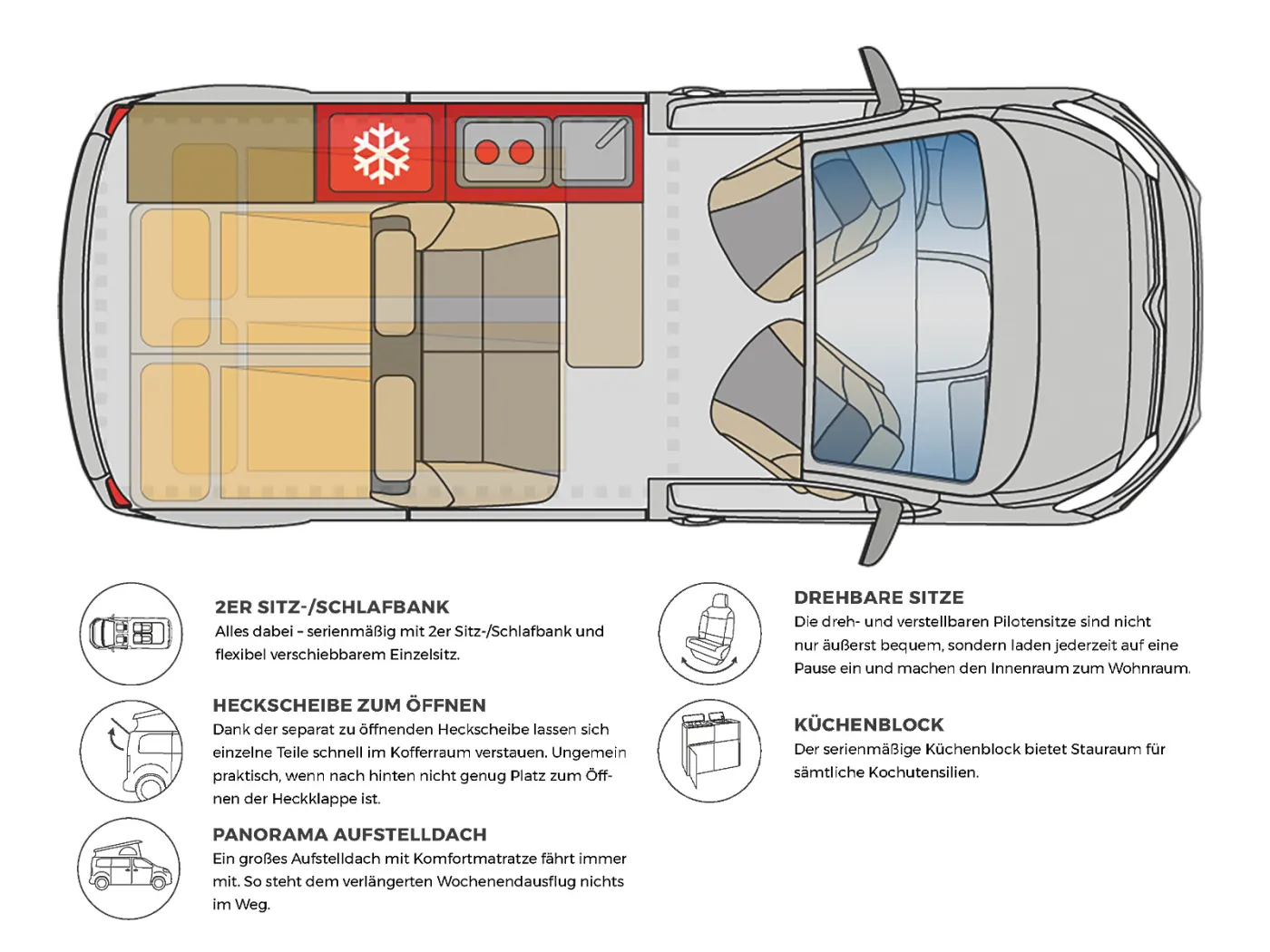 2ER SITZ-/SCHLAFBANK
Alles dabei - serienmäßig mit 2er Sitz-/Schlafbank und flexibel verschiebbarem Einzelsitz.

HECKSCHEIBE ZUM ÖFFNEN
Dank der separat zu öffnenden Heckscheibe lassen sich einzelne Teile schnell im Kofferraum verstauen. Ungemein praktisch, wenn nach hinten nicht genug Platz zum Öffnen der Heckklappe ist.

PANORAMA AUFSTELLDACH
Ein großes Aufstelldach mit Komfortmatratze fährt immer mit. So steht dem verlängerten Wochenendausflug nichts im Weg.

DREHBARE SITZE
Die dreh- und verstellbaren Pilotensitze sind nicht nur äußerst bequem, sondern laden jederzeit auf eine Pause ein und machen den Innenraum zum Wohnraum.

KÜCHENBLOCK
Der serienmäßige Küchenblock bietet Stauraum für sämtliche Kochutensilien.